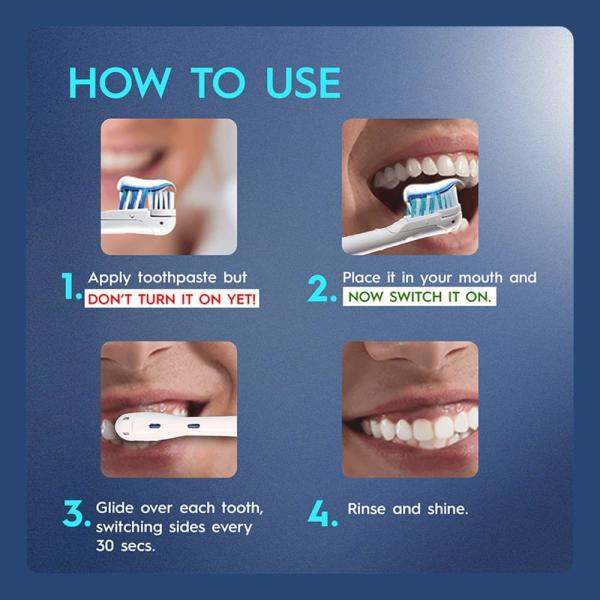 HOW TO USE

1. Apply toothpaste but DON'T TURN IT ON YET!

2. Place it in your mouth and NOW SWITCH IT ON.

3. Glide over each tooth, switching sides every 30 secs.

4. Rinse and shine.