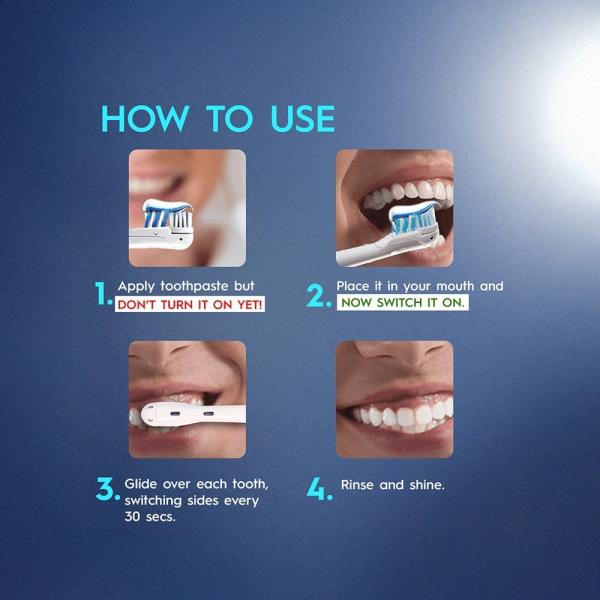 HOW TO USE

1. Apply toothpaste but DON'T TURN IT ON YET!

2. Place it in your mouth and NOW SWITCH IT ON.

3. Glide over each tooth, switching sides every 30 secs.

4. Rinse and shine.