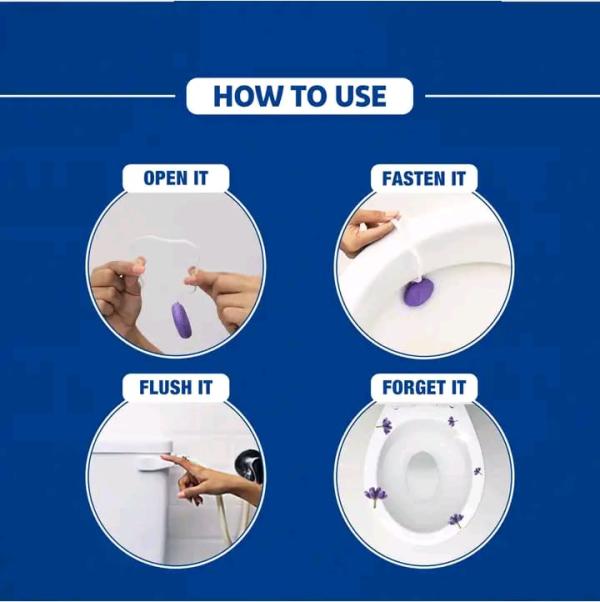 HOW TO USE

OPEN IT

FASTEN IT

FLUSH IT

FORGET IT