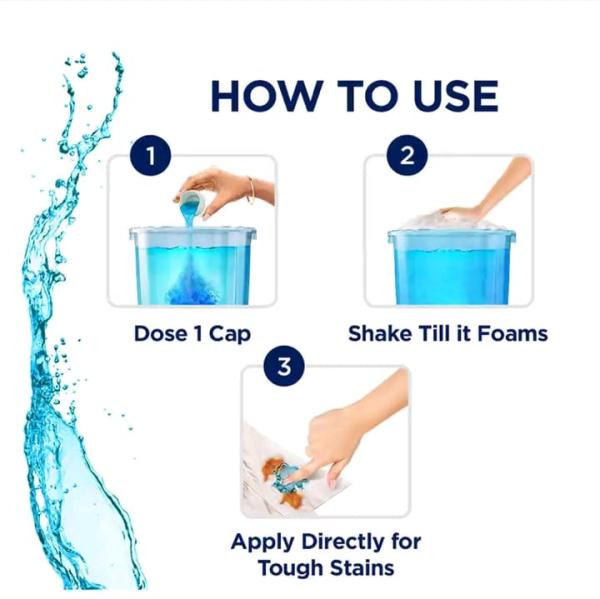 HOW TO USE

1

Dose 1 Cap

2

Shake Till it Foams

3

Apply Directly for Tough Stains